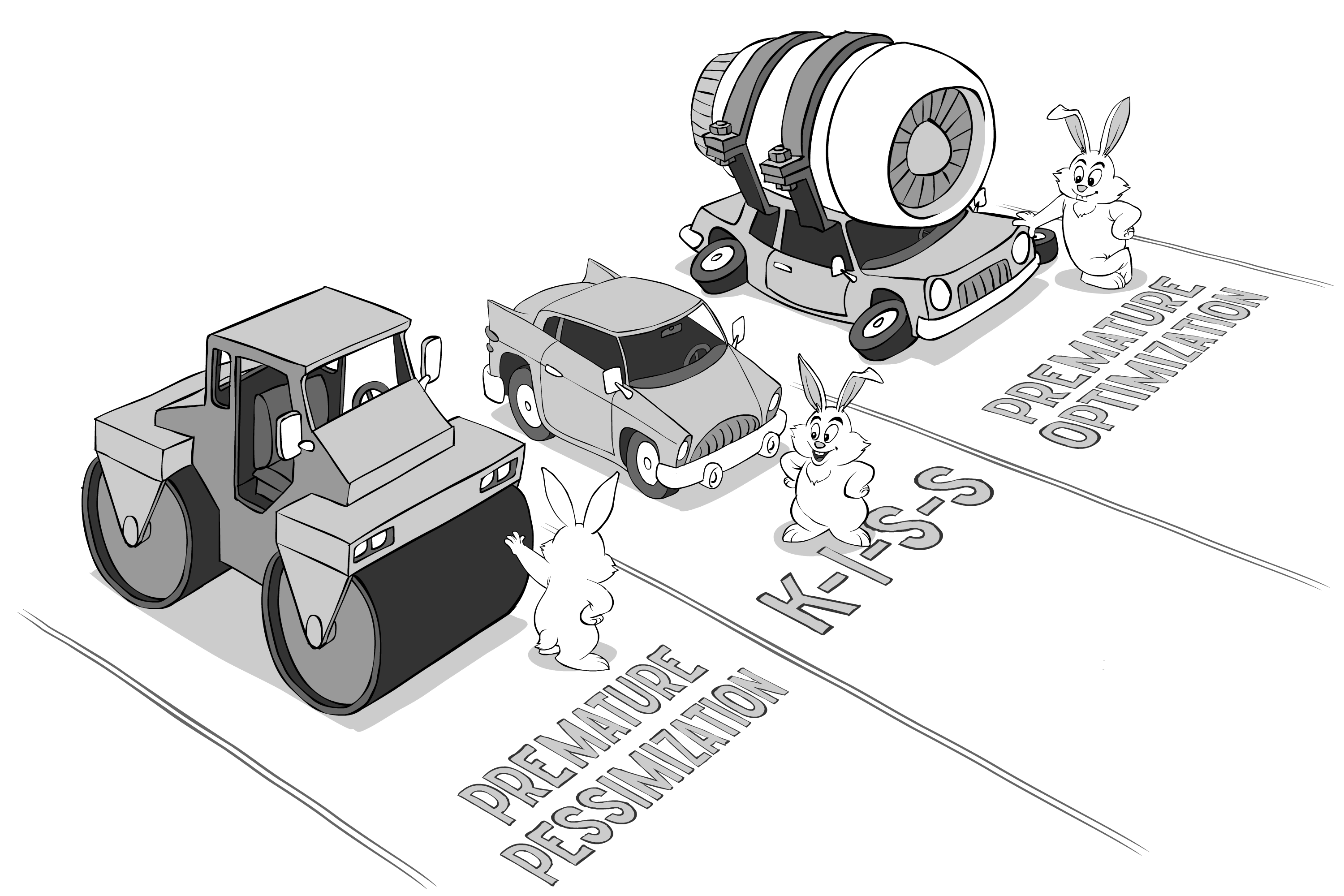 PREMATURE PESSIMIZATION

K-I-S-S

PREMATURE OPTIMIZATION